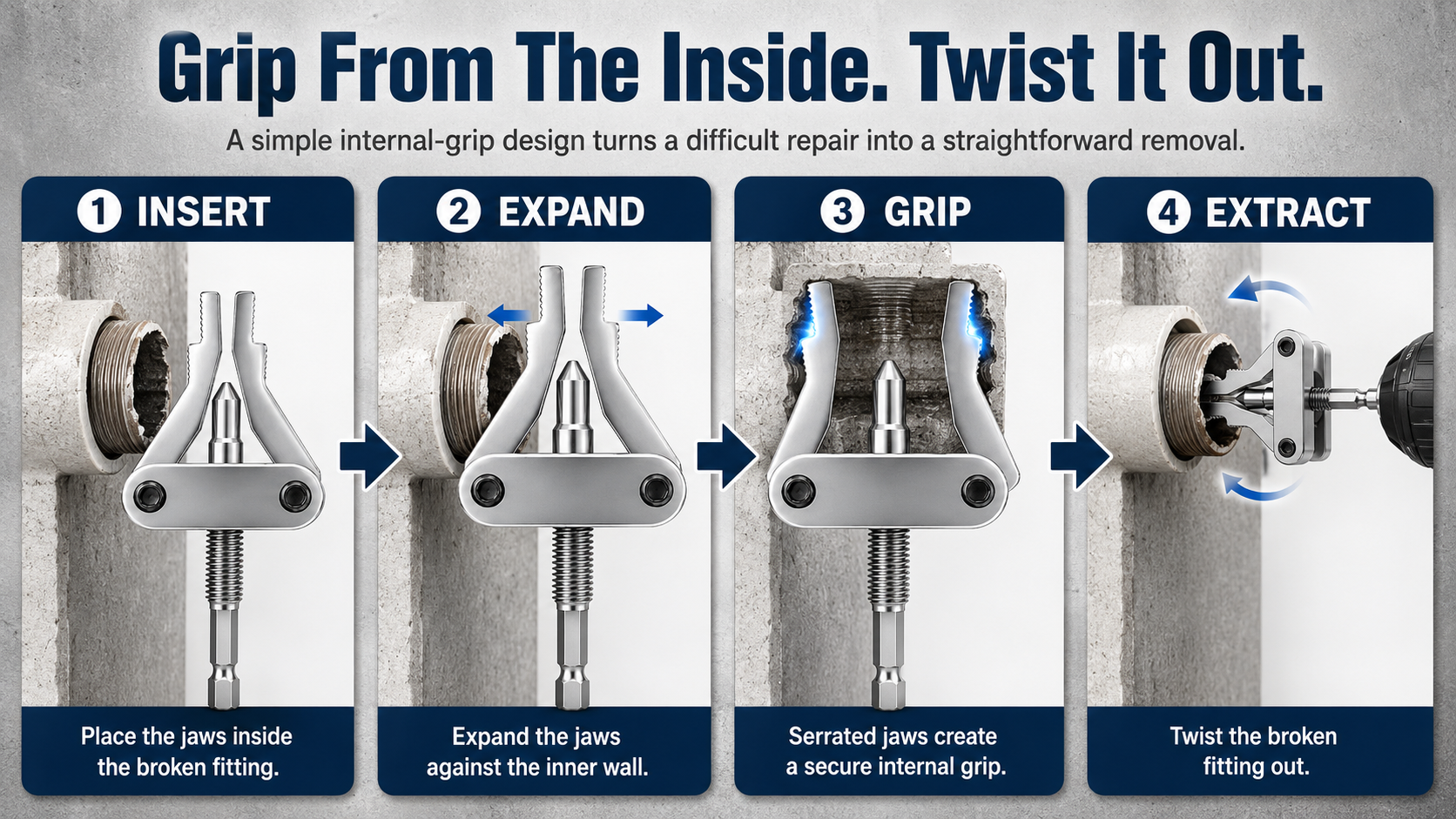 Grip From The Inside. Twist It Out.

A simple internal-grip design turns a difficult repair into a straightforward removal.

1 INSERT

Place the jaws inside the broken fitting.

2 EXPAND

Expand the jaws against the inner wall.

3 GRIP

Serrated jaws create a secure internal grip.

4 EXTRACT

Twist the broken fitting out.