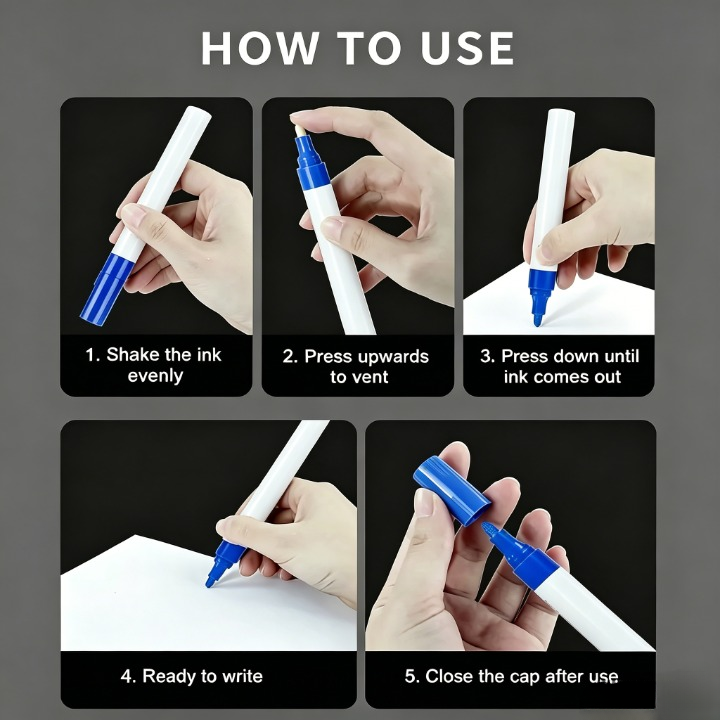 HOW TO USE

1. Shake the ink evenly

2. Press upwards to vent

3. Press down until ink comes out

4. Ready to write

5. Close the cap after use